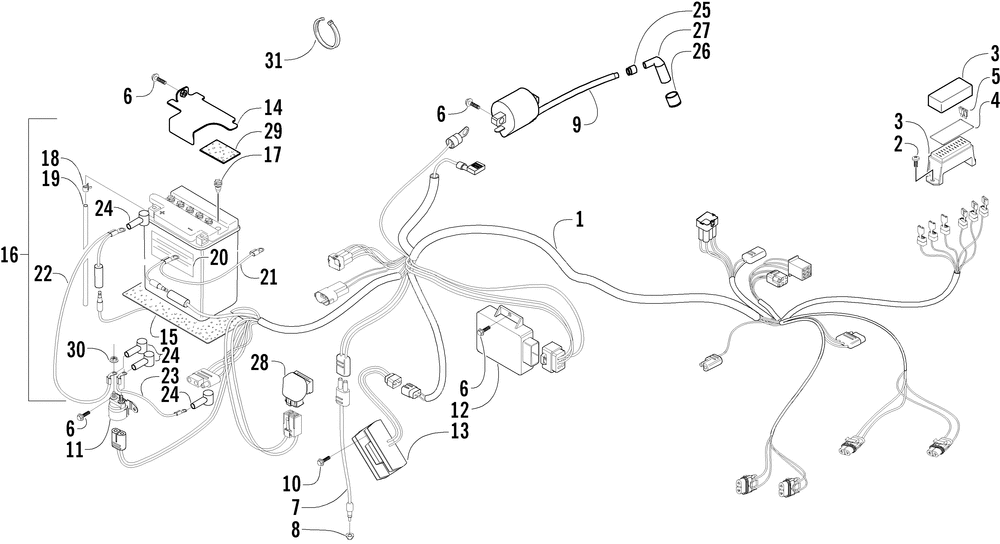 31
25
27
26
3
5
4
3
2
6
14
29
17
6
9
18
19
24
16
22
20
21
1
15
30
24
23
24
28
6
12
6
11
13
10
7
8